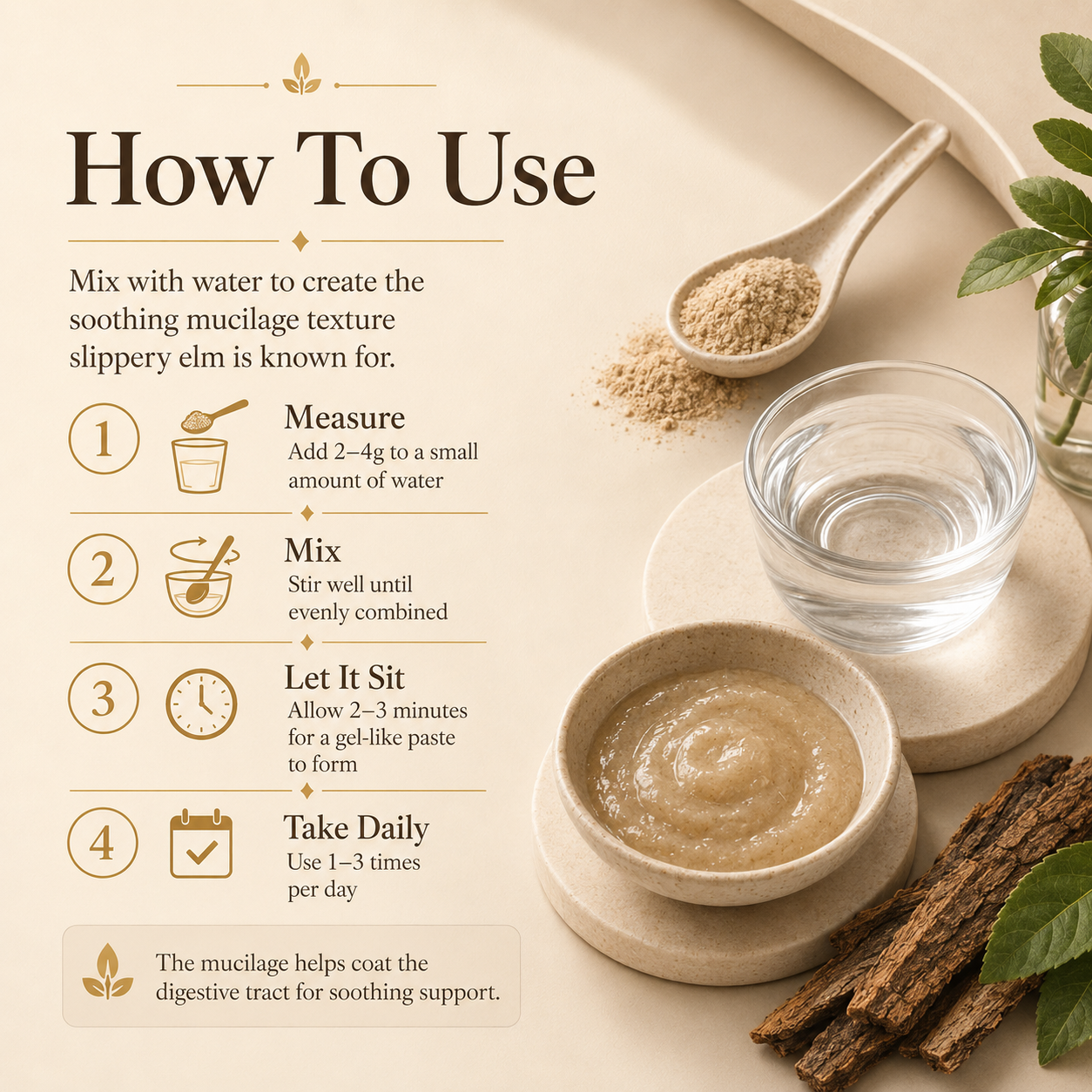 How To Use

Mix with water to create the soothing mucilage texture slippery elm is known for.

1
Measure
Add 2–4g to a small amount of water

2
Mix
Stir well until evenly combined

3
Let It Sit
Allow 2–3 minutes for a gel-like paste to form

4
Take Daily
Use 1–3 times per day

The mucilage helps coat the digestive tract for soothing support.