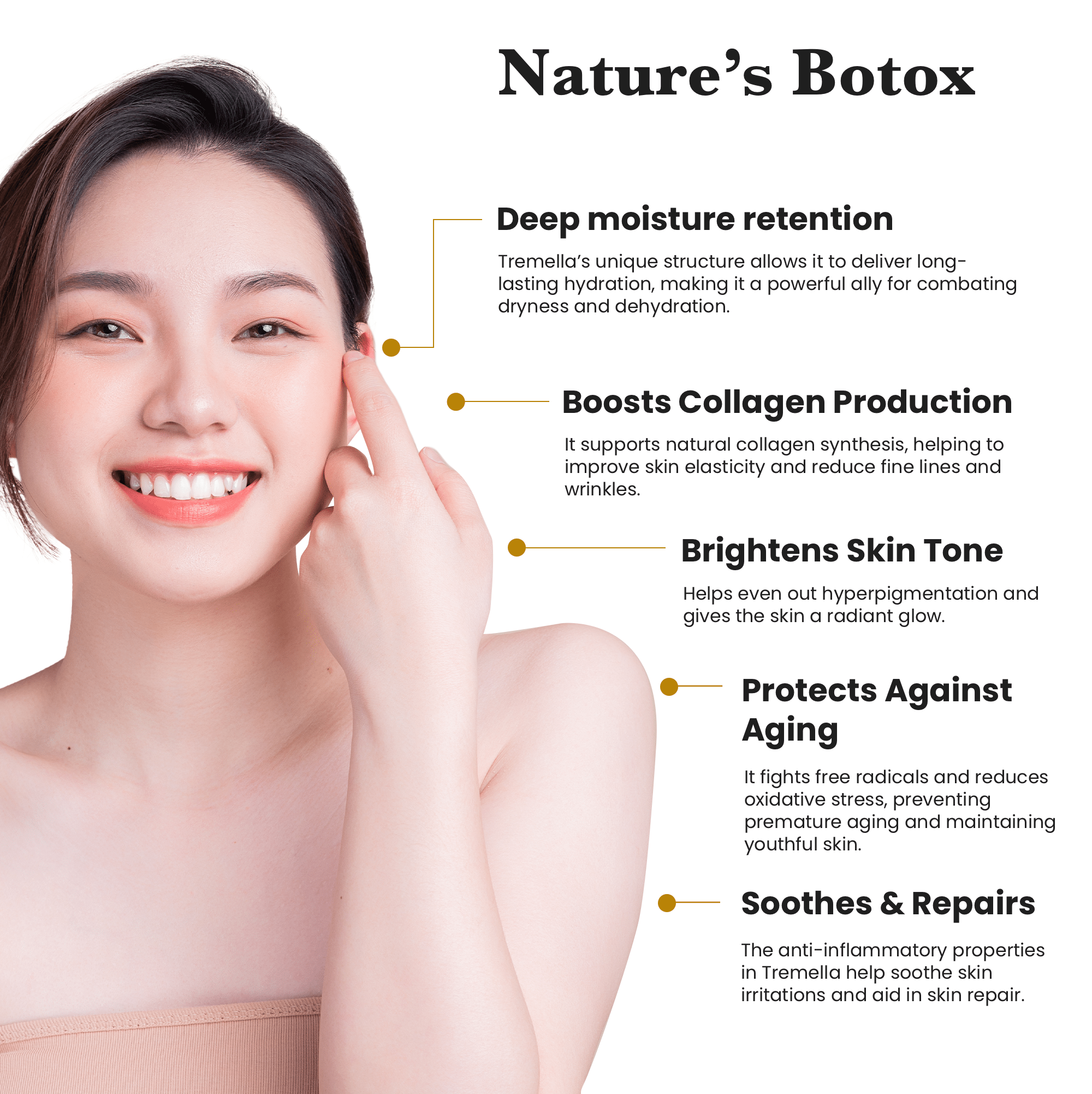 Nature's Botox

Deep moisture retention

Tremella's unique structure allows it to deliver long-lasting hydration, making it a powerful ally for combating dryness and dehydration.

Boosts Collagen Production

It supports natural collagen synthesis, helping to improve skin elasticity and reduce fine lines and wrinkles.

Brightens Skin Tone

Helps even out hyperpigmentation and gives the skin a radiant glow.

Protects Against Aging

It fights free radicals and reduces oxidative stress, preventing premature aging and maintaining youthful skin.

Soothes & Repairs

The anti-inflammatory properties in Tremella help soothe skin irritations and aid in skin repair.